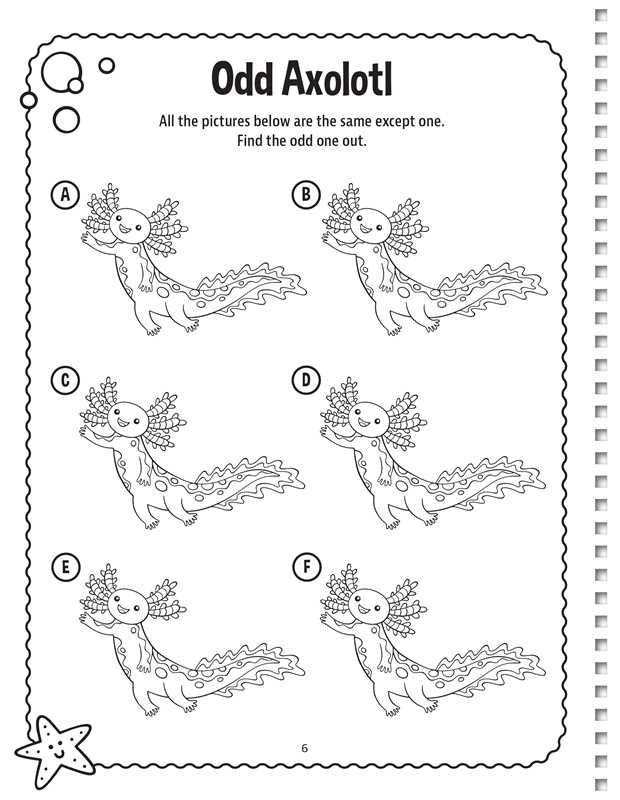 Odd Axolotl

All the pictures below are the same except one.
Find the odd one out.

A

B

C

D

E

F

6