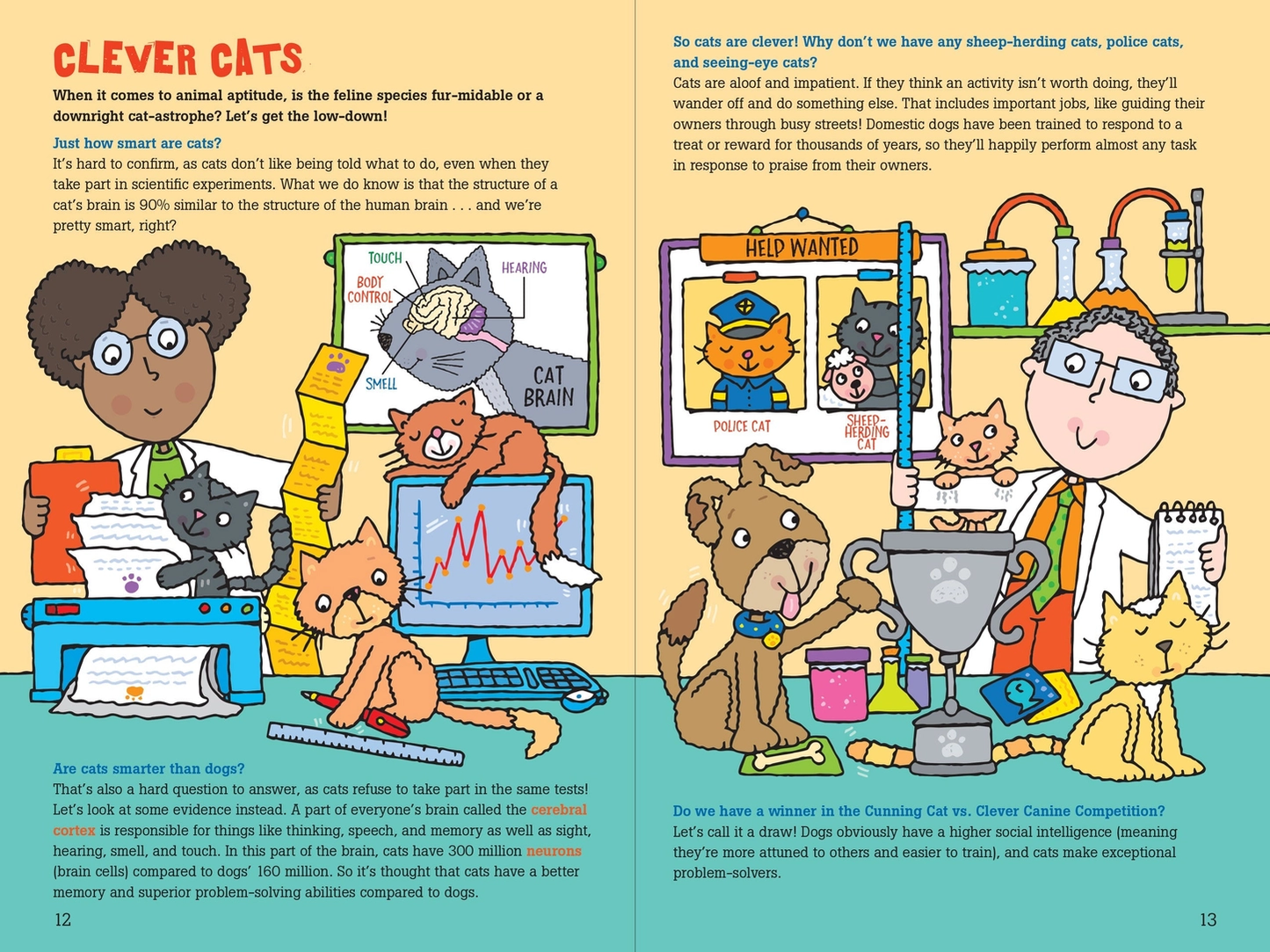 CLEVER CATS

When it comes to animal aptitude, is the feline species fur-midable or a downright cat-astrophe? Let's get the low-down!

Just how smart are cats?
It's hard to confirm, as cats don't like being told what to do, even when they take part in scientific experiments. What we do know is that the structure of a cat's brain is 90% similar to the structure of the human brain . . . and we're pretty smart, right?

TOUCH
BODY CONTROL
HEARING
SMELL
CAT BRAIN

Are cats smarter than dogs?
That's also a hard question to answer, as cats refuse to take part in the same tests! Let's look at some evidence instead. A part of everyone's brain called the cerebral cortex is responsible for things like thinking, speech, and memory as well as sight, hearing, smell, and touch. In this part of the brain, cats have 300 million neurons (brain cells) compared to dogs' 160 million. So it's thought that cats have a better memory and superior problem-solving abilities compared to dogs.

12

So cats are clever! Why don't we have any sheep-herding cats, police cats, and seeing-eye cats?
Cats are aloof and impatient. If they think an activity isn't worth doing, they'll wander off and do something else. That includes important jobs, like guiding their owners through busy streets! Domestic dogs have been trained to respond to a treat or reward for thousands of years, so they'll happily perform almost any task in response to praise from their owners.

HELP WANTED
POLICE CAT
SHEEP-HERDING CAT

Do we have a winner in the Cunning Cat vs. Clever Canine Competition?
Let's call it a draw! Dogs obviously have a higher social intelligence (meaning they're more attuned to others and easier to train), and cats make exceptional problem-solvers.

13