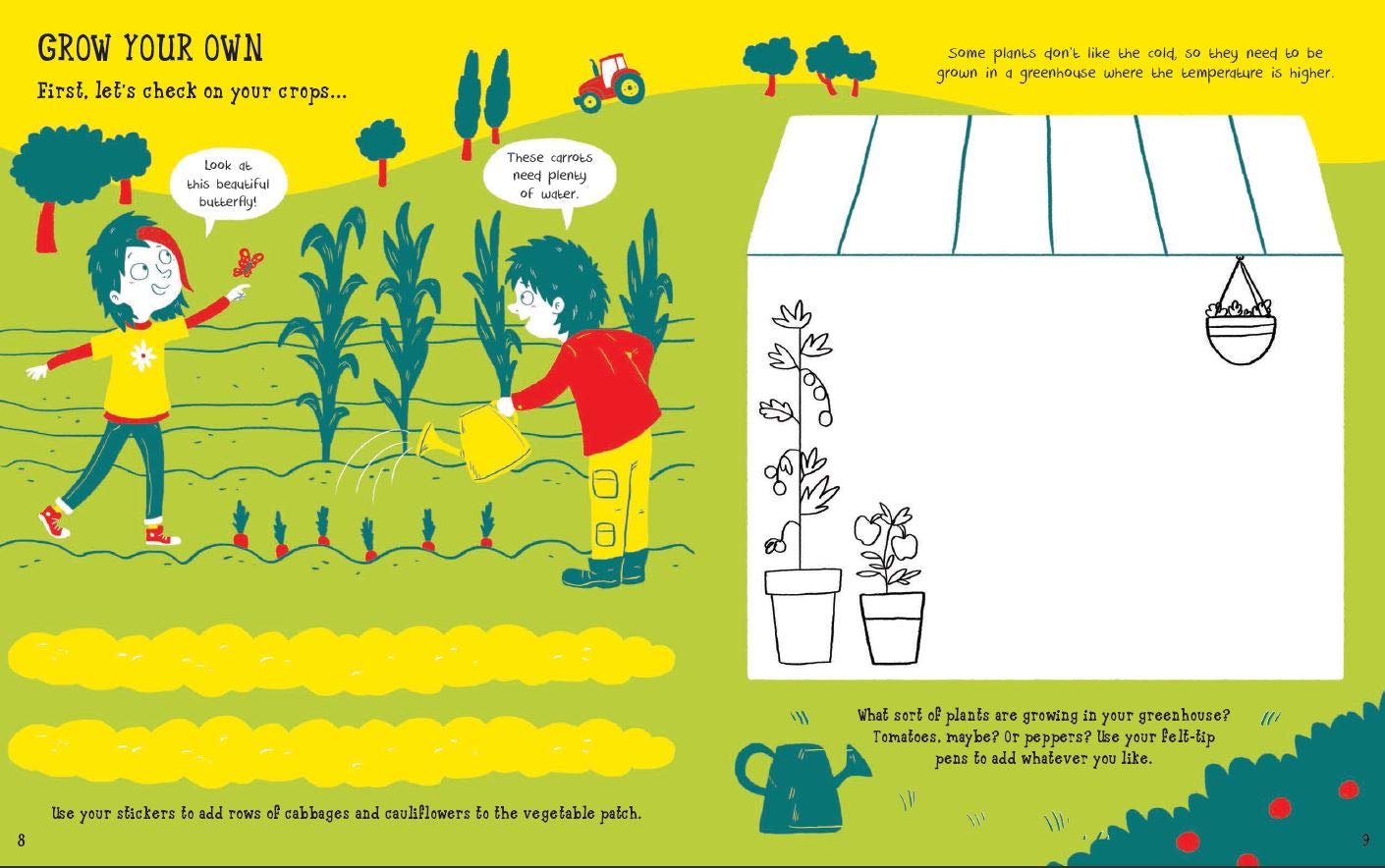 GROW YOUR OWN

First, let's check on your crops...

Look at this beautiful butterfly!

These carrots need plenty of water.

Use your stickers to add rows of cabbages and cauliflowers to the vegetable patch.

8

Some plants don't like the cold, so they need to be grown in a greenhouse where the temperature is higher.

What sort of plants are growing in your greenhouse? Tomatoes, maybe? Or peppers? Use your felt-tip pens to add whatever you like.

9