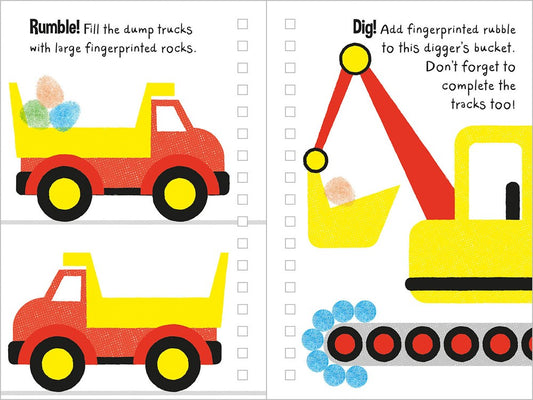 Rumble! Fill the dump trucks with large fingerprinted rocks.

Dig! Add fingerprinted rubble to this digger's bucket. Don't forget to complete the tracks too!