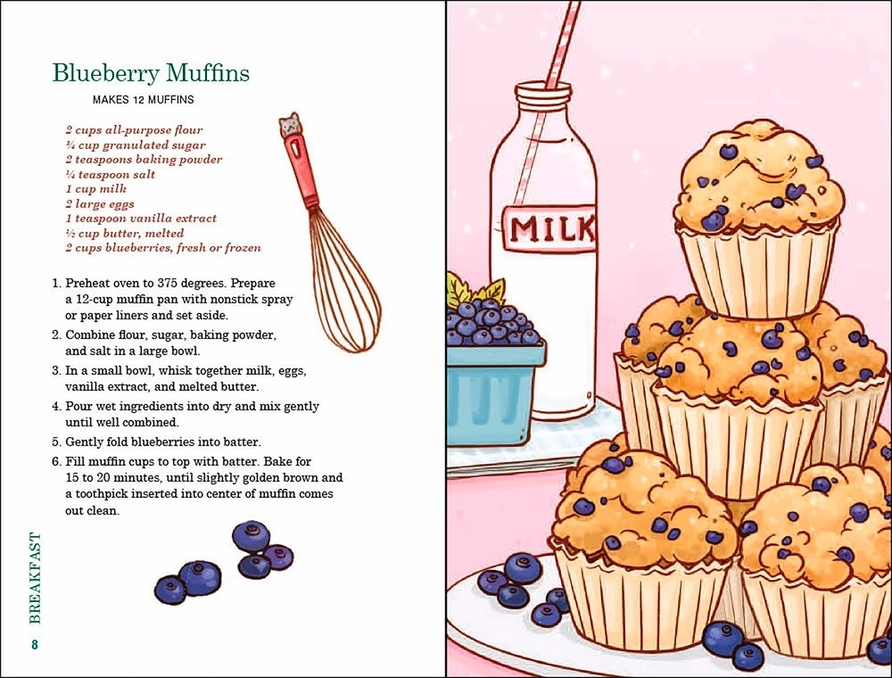 Blueberry Muffins

MAKES 12 MUFFINS

2 cups all-purpose flour
¾ cup granulated sugar
2 teaspoons baking powder
¼ teaspoon salt
1 cup milk
2 large eggs
1 teaspoon vanilla extract
½ cup butter, melted
2 cups blueberries, fresh or frozen

1. Preheat oven to 375 degrees. Prepare a 12-cup muffin pan with nonstick spray or paper liners and set aside.
2. Combine flour, sugar, baking powder, and salt in a large bowl.
3. In a small bowl, whisk together milk, eggs, vanilla extract, and melted butter.
4. Pour wet ingredients into dry and mix gently until well combined.
5. Gently fold blueberries into batter.
6. Fill muffin cups to top with batter. Bake for 15 to 20 minutes, until slightly golden brown and a toothpick inserted into center of muffin comes out clean.

BREAKFAST

8

MILK